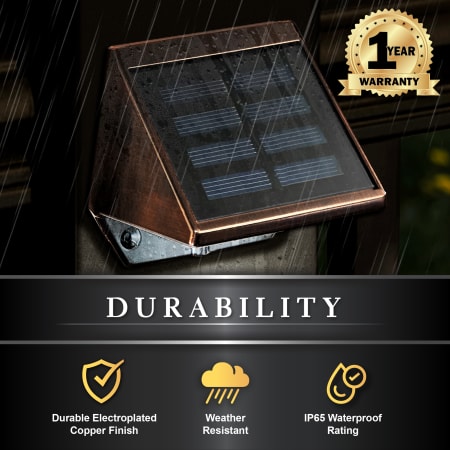 1 YEAR
WARRANTY

DURABILITY

Durable Electroplated Copper Finish

Weather Resistant

IP65 Waterproof Rating