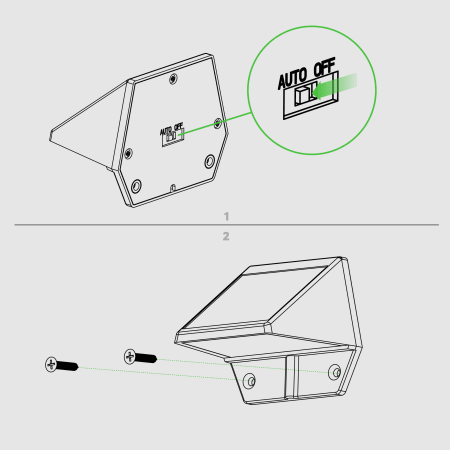 AUTO OFF

AUTO OFF

1

2