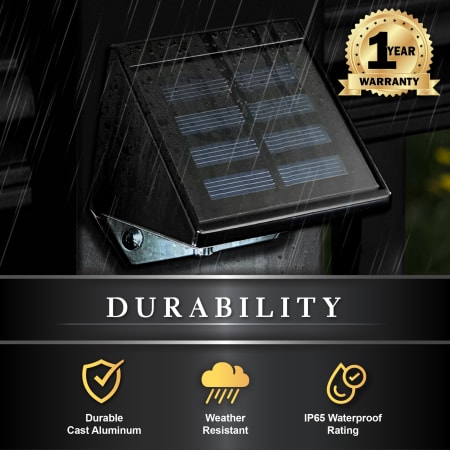 1 YEAR
WARRANTY

DURABILITY

Durable
Cast Aluminum

Weather
Resistant

IP65 Waterproof
Rating