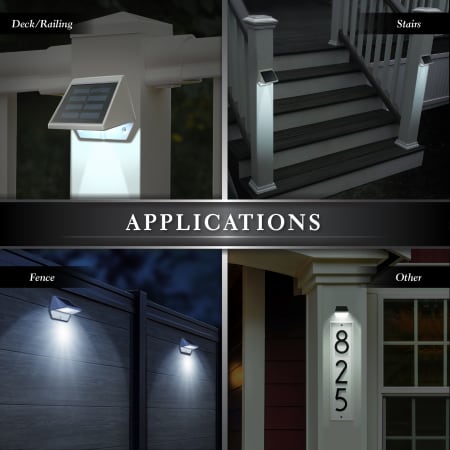 Deck/Railing

Stairs

APPLICATIONS

Fence

Other

8
2
5