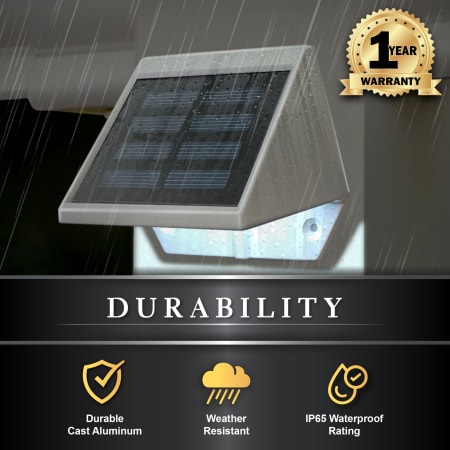 1 YEAR
WARRANTY

DURABILITY

Durable
Cast Aluminum

Weather
Resistant

IP65 Waterproof
Rating