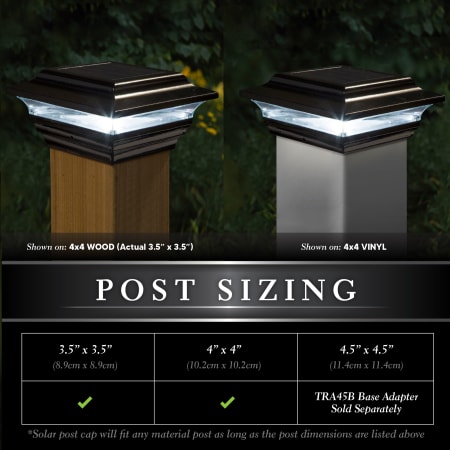 Shown on: 4x4 WOOD (Actual 3.5" x 3.5")

Shown on: 4x4 VINYL

POST SIZING

| 3.5" x 3.5" (8.9cm x 8.9cm) | 4" x 4" (10.2cm x 10.2cm) | 4.5" x 4.5" (11.4cm x 11.4cm) |
|---|---|---|
| ✓ | ✓ | TRA45B Base Adapter Sold Separately |

*Solar post cap will fit any material post as long as the post dimensions are listed above