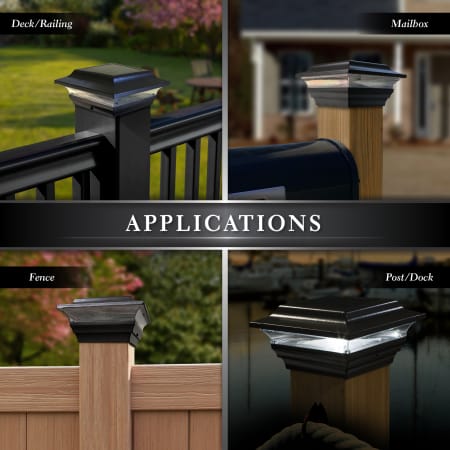 Deck/Railing

Mailbox

APPLICATIONS

Fence

Post/Dock