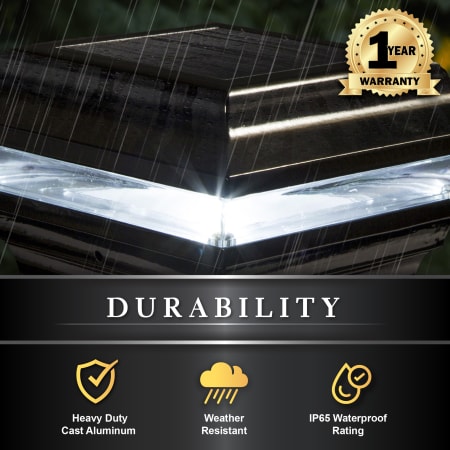 1 YEAR WARRANTY

DURABILITY

Heavy Duty Cast Aluminum

Weather Resistant

IP65 Waterproof Rating