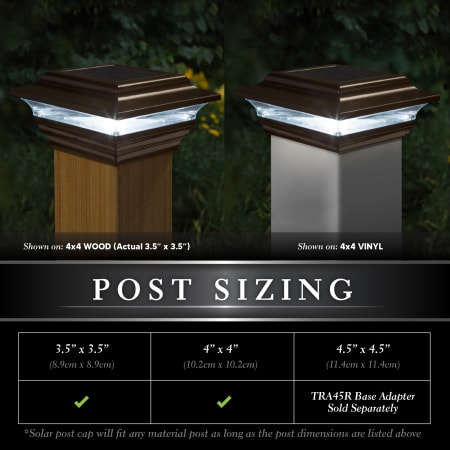 Shown on: 4x4 WOOD (Actual 3.5" x 3.5")

Shown on: 4x4 VINYL

POST SIZING

| 3.5" x 3.5" (8.9cm x 8.9cm) | 4" x 4" (10.2cm x 10.2cm) | 4.5" x 4.5" (11.4cm x 11.4cm) |
|---|---|---|
| ✓ | ✓ | TRA45R Base Adapter Sold Separately |

*Solar post cap will fit any material post as long as the post dimensions are listed above