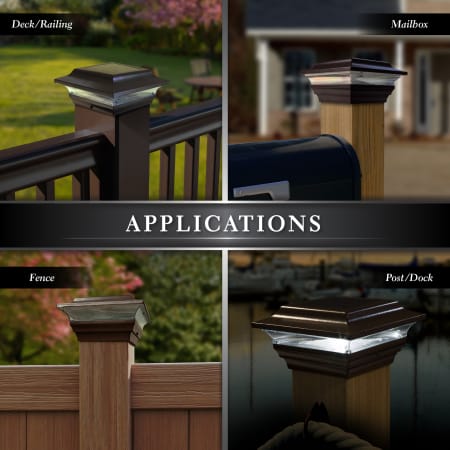 Deck/Railing

Mailbox

APPLICATIONS

Fence

Post/Dock