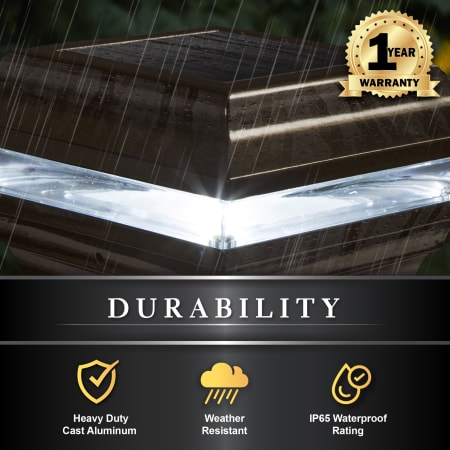 1 YEAR
WARRANTY

DURABILITY

Heavy Duty
Cast Aluminum

Weather
Resistant

IP65 Waterproof
Rating