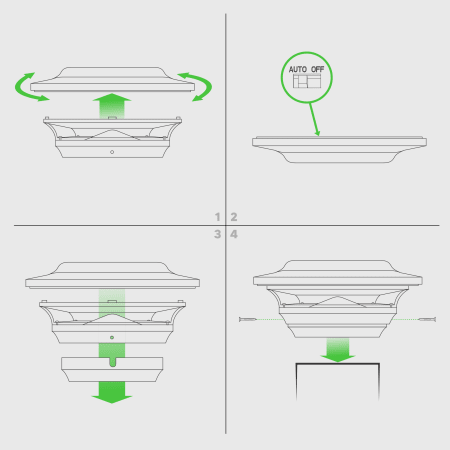 AUTO OFF

1 2
3 4