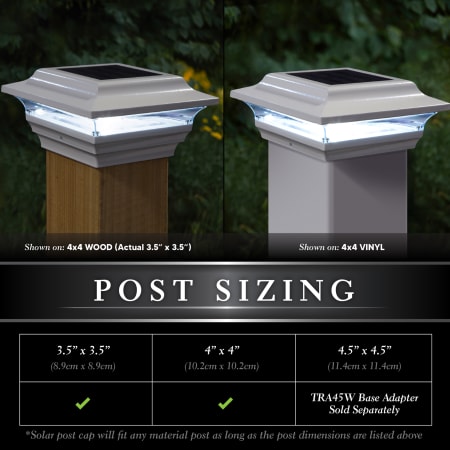 Shown on: 4x4 WOOD (Actual 3.5" x 3.5")

Shown on: 4x4 VINYL

POST SIZING

| 3.5" x 3.5" (8.9cm x 8.9cm) | 4" x 4" (10.2cm x 10.2cm) | 4.5" x 4.5" (11.4cm x 11.4cm) |
|---|---|---|
| ✓ | ✓ | TRA45W Base Adapter Sold Separately |

*Solar post cap will fit any material post as long as the post dimensions are listed above