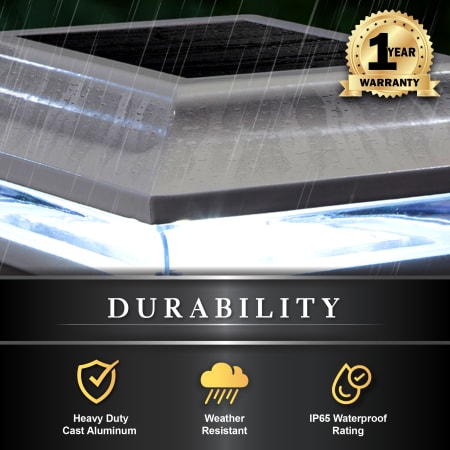 1 YEAR
WARRANTY

DURABILITY

Heavy Duty Cast Aluminum

Weather Resistant

IP65 Waterproof Rating