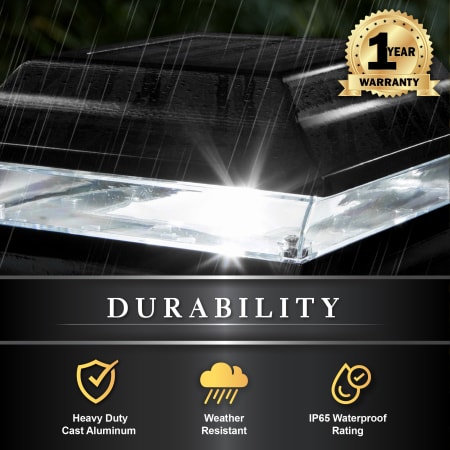 1 YEAR
WARRANTY

DURABILITY

Heavy Duty
Cast Aluminum

Weather
Resistant

IP65 Waterproof
Rating