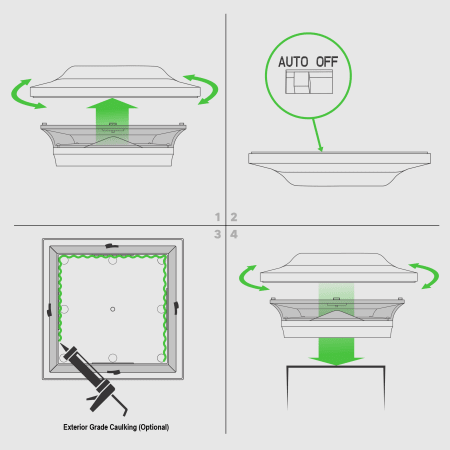 AUTO OFF

1 2
3 4

Exterior Grade Caulking (Optional)