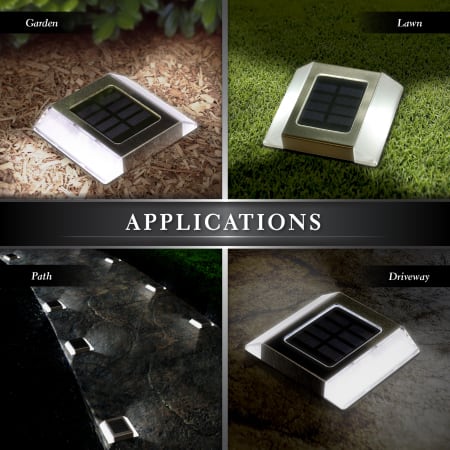 Garden

Lawn

APPLICATIONS

Path

Driveway