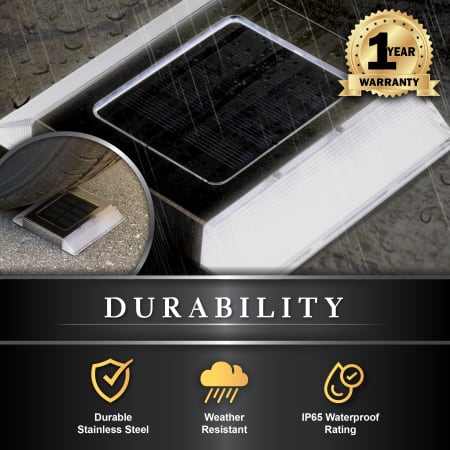 1 YEAR
WARRANTY

DURABILITY

Durable Stainless Steel

Weather Resistant

IP65 Waterproof Rating