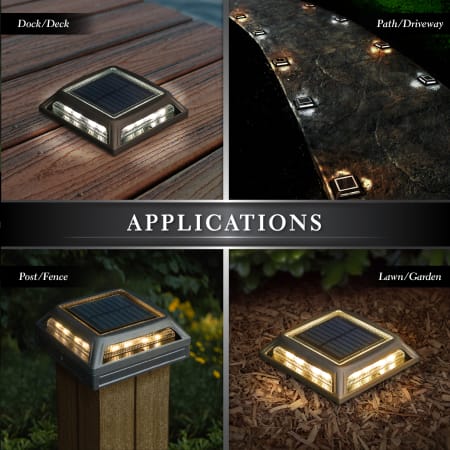 Dock/Deck

Path/Driveway

APPLICATIONS

Post/Fence

Lawn/Garden