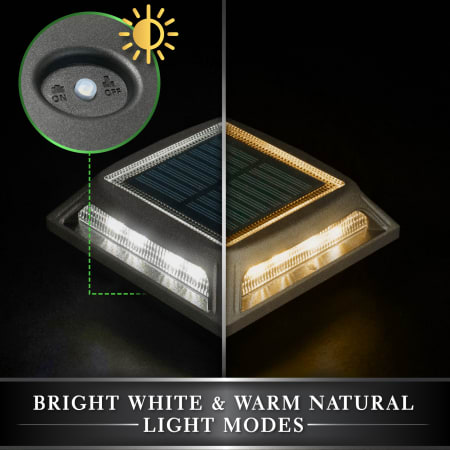 ON OFF

BRIGHT WHITE & WARM NATURAL LIGHT MODES