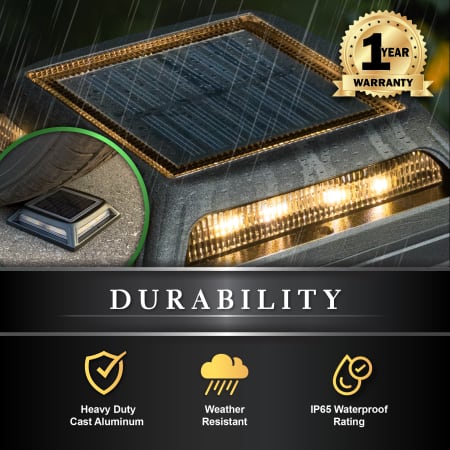 1 YEAR
WARRANTY

DURABILITY

Heavy Duty Cast Aluminum

Weather Resistant

IP65 Waterproof Rating