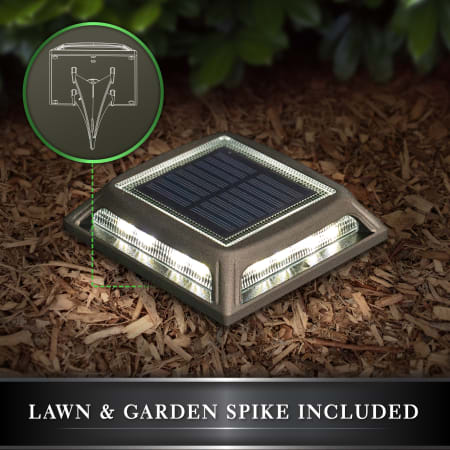 LAWN & GARDEN SPIKE INCLUDED