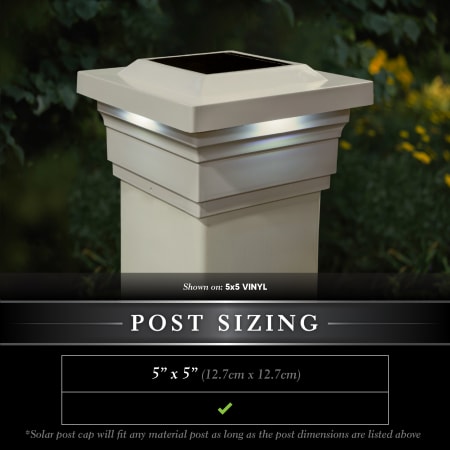 Shown on: 5x5 VINYL

POST SIZING

| 5” x 5” (12.7cm x 12.7cm) |
|---|
| ✓ |

*Solar post cap will fit any material post as long as the post dimensions are listed above