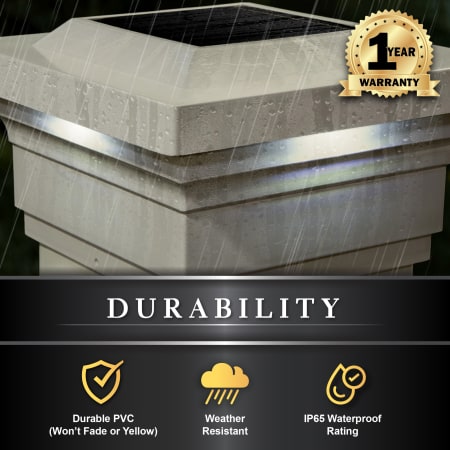 1 YEAR
WARRANTY

DURABILITY

Durable PVC
(Won't Fade or Yellow)

Weather
Resistant

IP65 Waterproof
Rating