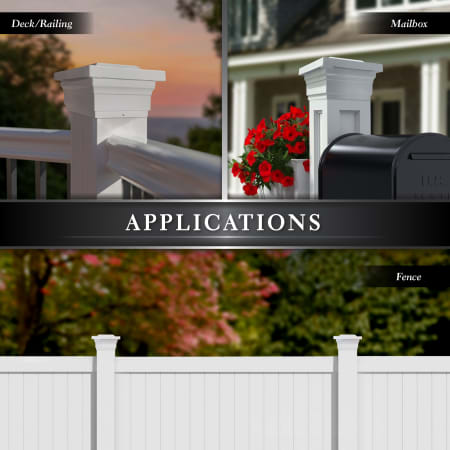 Deck/Railing

Mailbox

APPLICATIONS

Fence