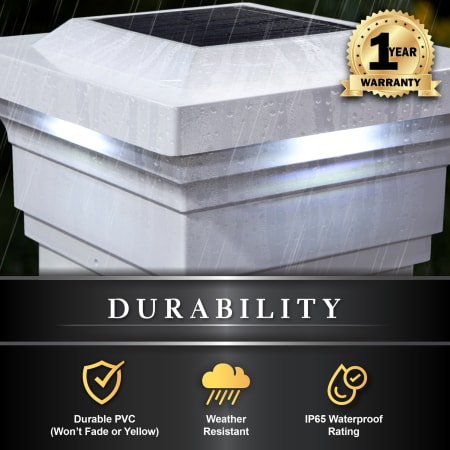 1 YEAR
WARRANTY

DURABILITY

Durable PVC
(Won't Fade or Yellow)

Weather
Resistant

IP65 Waterproof
Rating