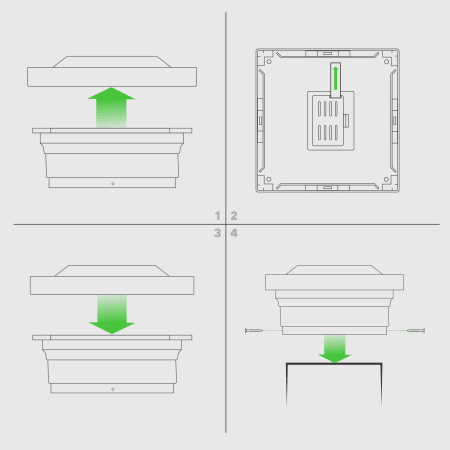 1 2
3 4