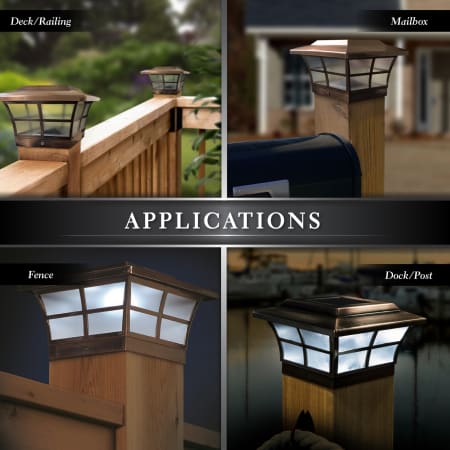 Deck/Railing

Mailbox

APPLICATIONS

Fence

Dock/Post