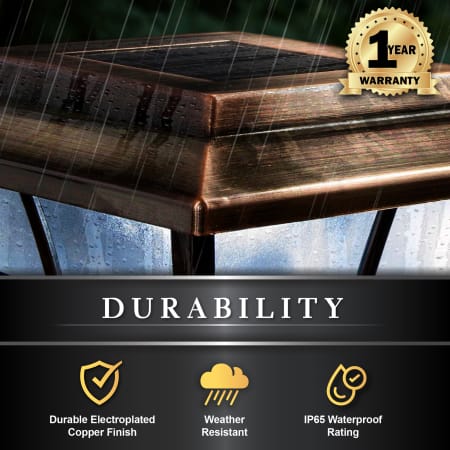 1 YEAR
WARRANTY

DURABILITY

Durable Electroplated Copper Finish

Weather Resistant

IP65 Waterproof Rating