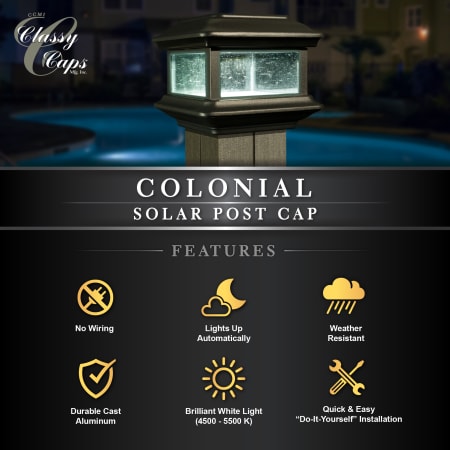 CCMI
Classy Caps
Mfg. Inc.

COLONIAL
SOLAR POST CAP

FEATURES

No Wiring

Lights Up Automatically

Weather Resistant

Durable Cast Aluminum

Brilliant White Light (4500 - 5500 K)

Quick & Easy "Do-It-Yourself" Installation