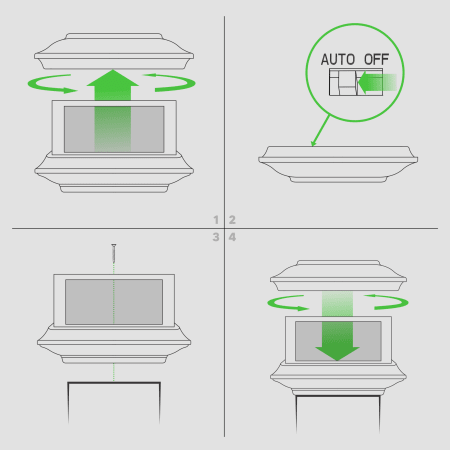 AUTO OFF

1 2
3 4