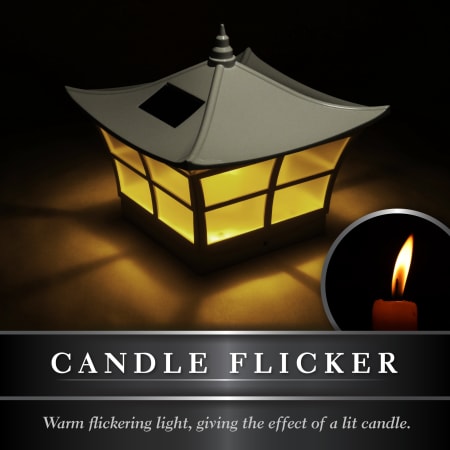 CANDLE FLICKER

Warm flickering light, giving the effect of a lit candle.