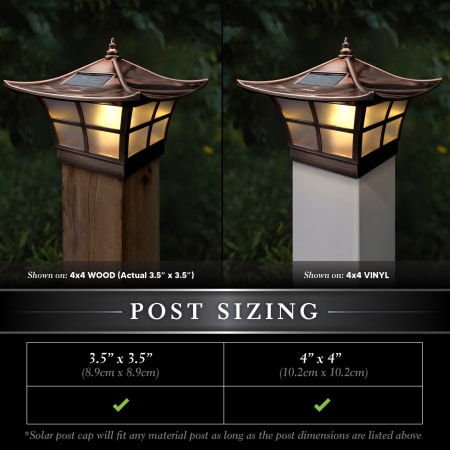 Shown on: 4x4 WOOD (Actual 3.5" x 3.5")

Shown on: 4x4 VINYL

POST SIZING

| 3.5" x 3.5" (8.9cm x 8.9cm) | 4" x 4" (10.2cm x 10.2cm) |
|---|---|
| ✓ | ✓ |

*Solar post cap will fit any material post as long as the post dimensions are listed above