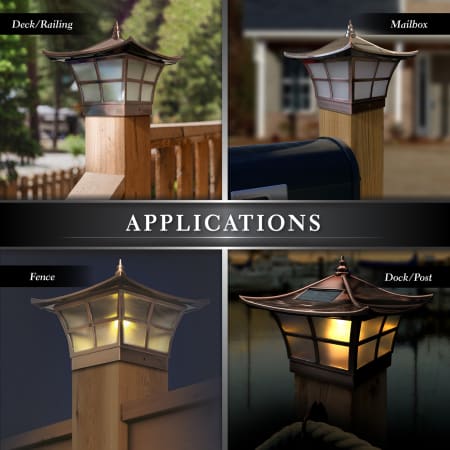 Deck/Railing

Mailbox

APPLICATIONS

Fence

Dock/Post