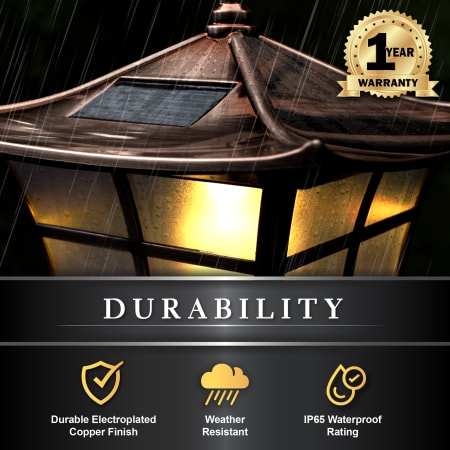 1 YEAR
WARRANTY

DURABILITY

Durable Electroplated Copper Finish

Weather Resistant

IP65 Waterproof Rating