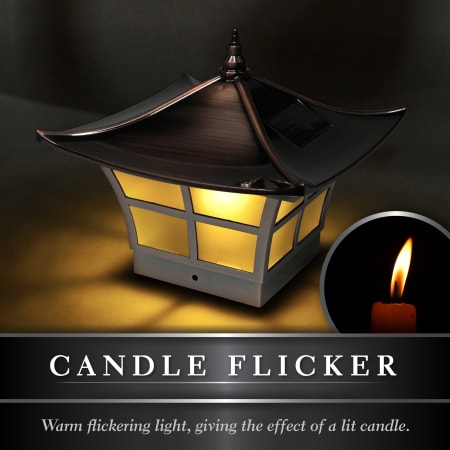 CANDLE FLICKER

Warm flickering light, giving the effect of a lit candle.