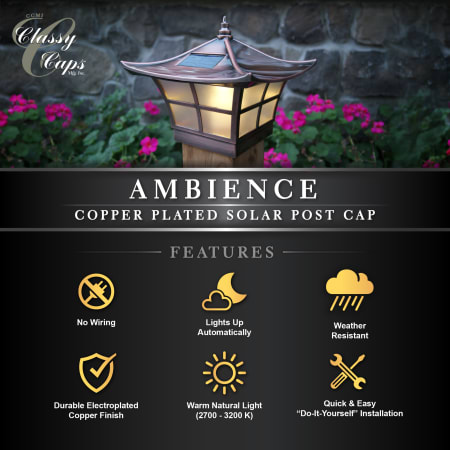 CCMI
Classy Caps
Mfg Inc.

AMBIENCE
COPPER PLATED SOLAR POST CAP

FEATURES

No Wiring

Lights Up Automatically

Weather Resistant

Durable Electroplated Copper Finish

Warm Natural Light (2700 - 3200 K)

Quick & Easy "Do-It-Yourself" Installation