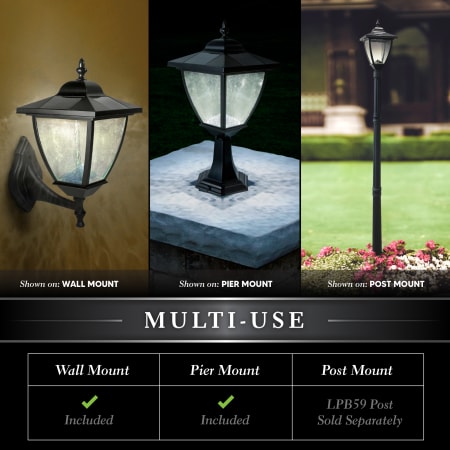 Shown on: WALL MOUNT

Shown on: PIER MOUNT

Shown on: POST MOUNT

MULTI-USE

| Wall Mount | Pier Mount | Post Mount |
|---|---|---|
| ✓ Included | ✓ Included | LPB59 Post Sold Separately |