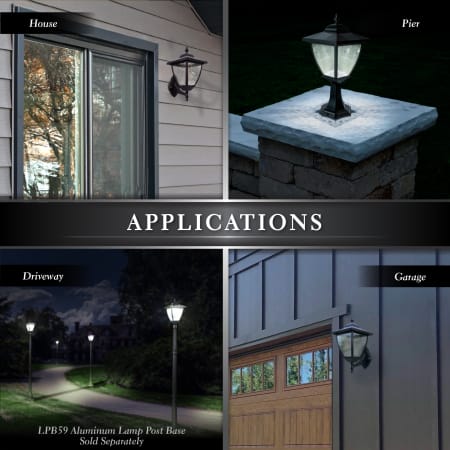 House

Pier

APPLICATIONS

Driveway

Garage

LPB59 Aluminum Lamp Post Base
Sold Separately