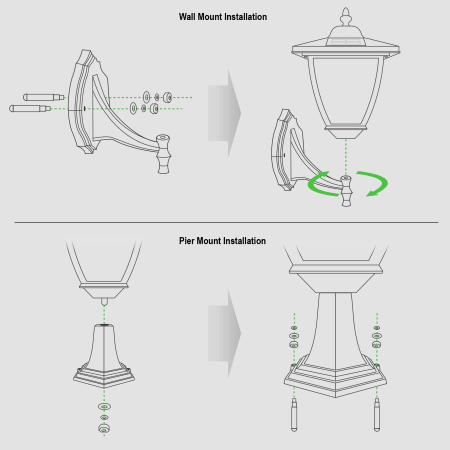 Wall Mount Installation

Pier Mount Installation