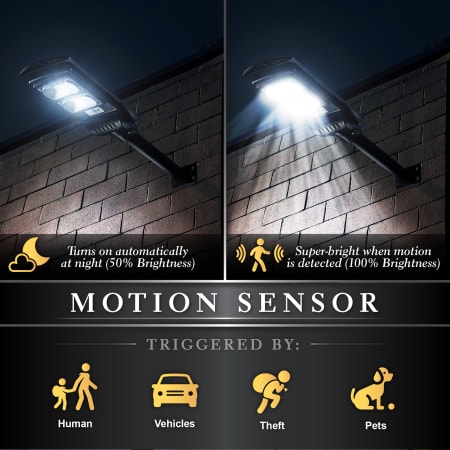 Turns on automatically at night (50% Brightness)

Super-bright when motion is detected (100% Brightness)

MOTION SENSOR

TRIGGERED BY:

Human

Vehicles

Theft

Pets