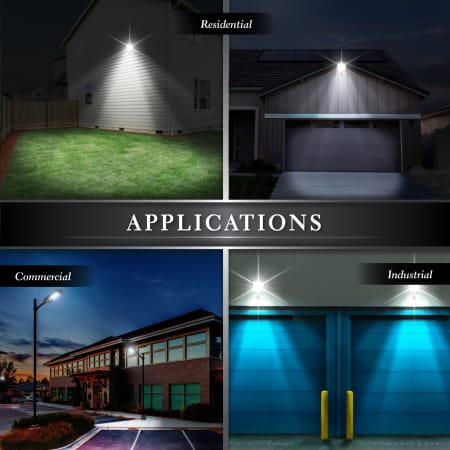 Residential

APPLICATIONS

Commercial

Industrial