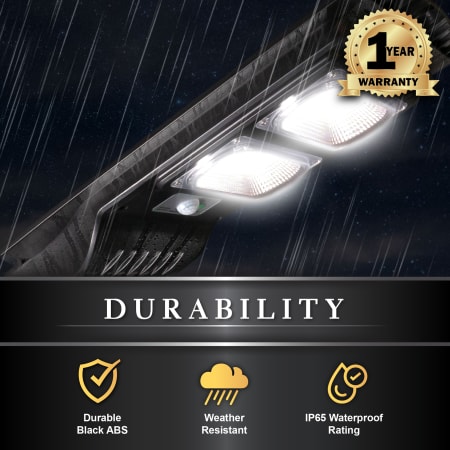 1 YEAR
WARRANTY

DURABILITY

Durable Black ABS

Weather Resistant

IP65 Waterproof Rating