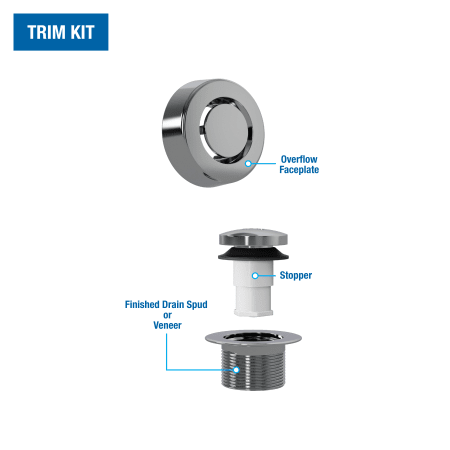 TRIM KIT

Overflow Faceplate

Stopper

Finished Drain Spud or Veneer