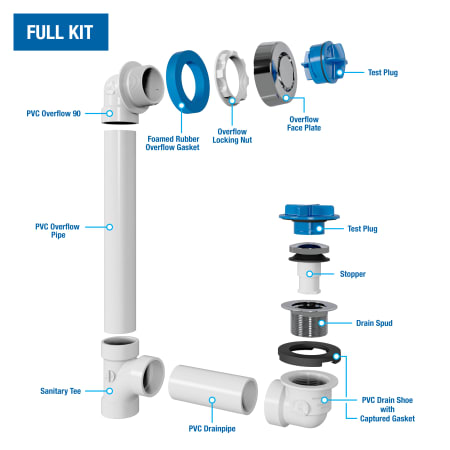 FULL KIT

PVC Overflow 90

Foamed Rubber Overflow Gasket

Overflow Locking Nut

Overflow Face Plate

Test Plug

PVC Overflow Pipe

Test Plug

Stopper

Drain Spud

Sanitary Tee

PVC Drainpipe

PVC Drain Shoe with Captured Gasket