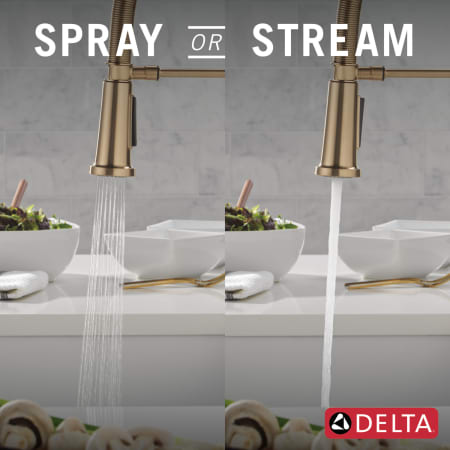 SPRAY OR STREAM

DELTA