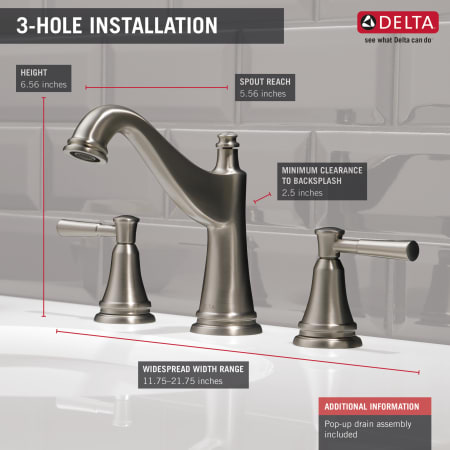 3-HOLE INSTALLATION

DELTA
see what Delta can do

HEIGHT
6.56 inches

SPOUT REACH
5.56 inches

MINIMUM CLEARANCE TO BACKSPLASH
2.5 inches

WIDESPREAD WIDTH RANGE
11.75–21.75 inches

ADDITIONAL INFORMATION
Pop-up drain assembly included