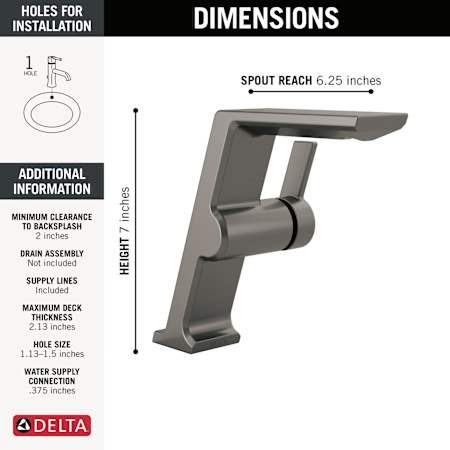 HOLES FOR INSTALLATION

1 HOLE

ADDITIONAL INFORMATION

MINIMUM CLEARANCE TO BACKSPLASH
2 inches

DRAIN ASSEMBLY
Not included

SUPPLY LINES
Included

MAXIMUM DECK THICKNESS
2.13 inches

HOLE SIZE
1.13–1.5 inches

WATER SUPPLY CONNECTION
.375 inches

DELTA

DIMENSIONS

SPOUT REACH 6.25 inches

HEIGHT 7 inches