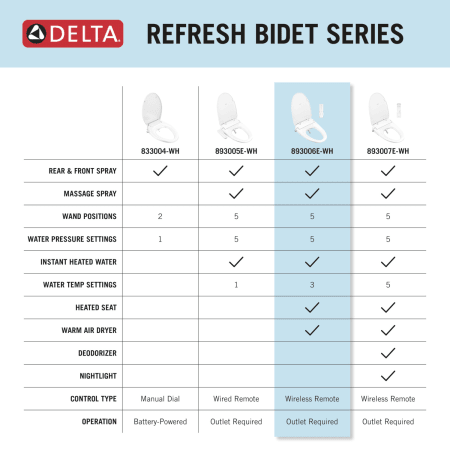 DELTA

REFRESH BIDET SERIES

| | 833004-WH | 893005E-WH | 893006E-WH | 893007E-WH |
|---|---|---|---|---|
| REAR & FRONT SPRAY | ✓ | ✓ | ✓ | ✓ |
| MASSAGE SPRAY | | ✓ | ✓ | ✓ |
| WAND POSITIONS | 2 | 5 | 5 | 5 |
| WATER PRESSURE SETTINGS | 1 | 5 | 5 | 5 |
| INSTANT HEATED WATER | | ✓ | ✓ | ✓ |
| WATER TEMP SETTINGS | | 1 | 3 | 5 |
| HEATED SEAT | | | ✓ | ✓ |
| WARM AIR DRYER | | | ✓ | ✓ |
| DEODORIZER | | | | ✓ |
| NIGHTLIGHT | | | | ✓ |
| CONTROL TYPE | Manual Dial | Wired Remote | Wireless Remote | Wireless Remote |
| OPERATION | Battery-Powered | Outlet Required | Outlet Required | Outlet Required |