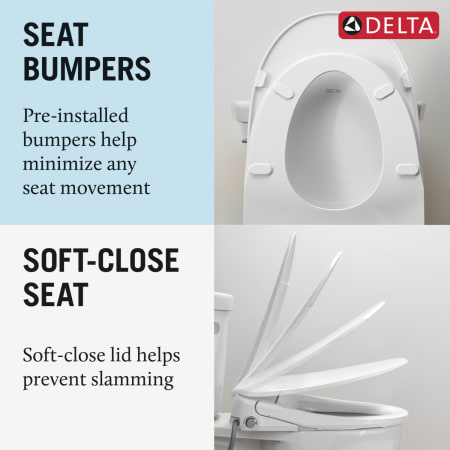 SEAT BUMPERS

Pre-installed bumpers help minimize any seat movement

DELTA

DELTA

SOFT-CLOSE SEAT

Soft-close lid helps prevent slamming